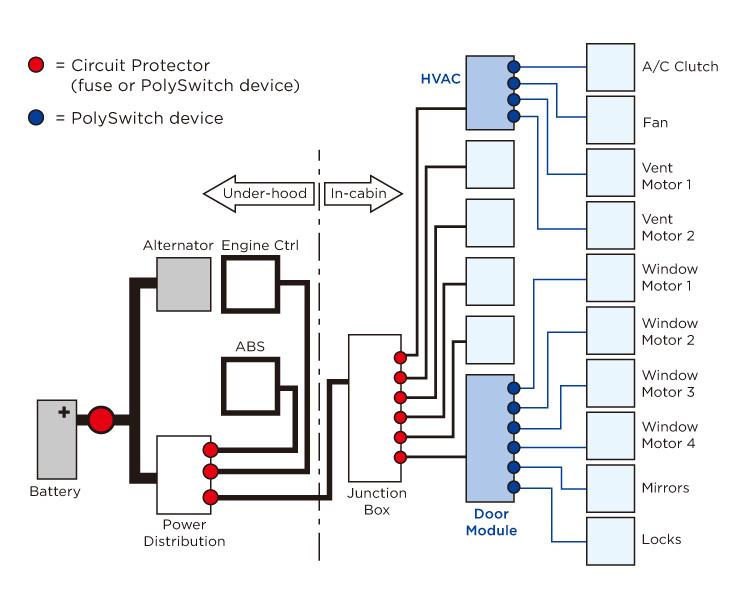 = Circuit Protector (fuse or PolySwitch device)

= PolySwitch device

Under-hood

In-cabin

Alternator

Engine Ctrl

ABS

+

Battery

Power Distribution

Junction Box

HVAC

Door Module

A/C Clutch

Fan

Vent Motor 1

Vent Motor 2

Window Motor 1

Window Motor 2

Window Motor 3

Window Motor 4

Mirrors

Locks